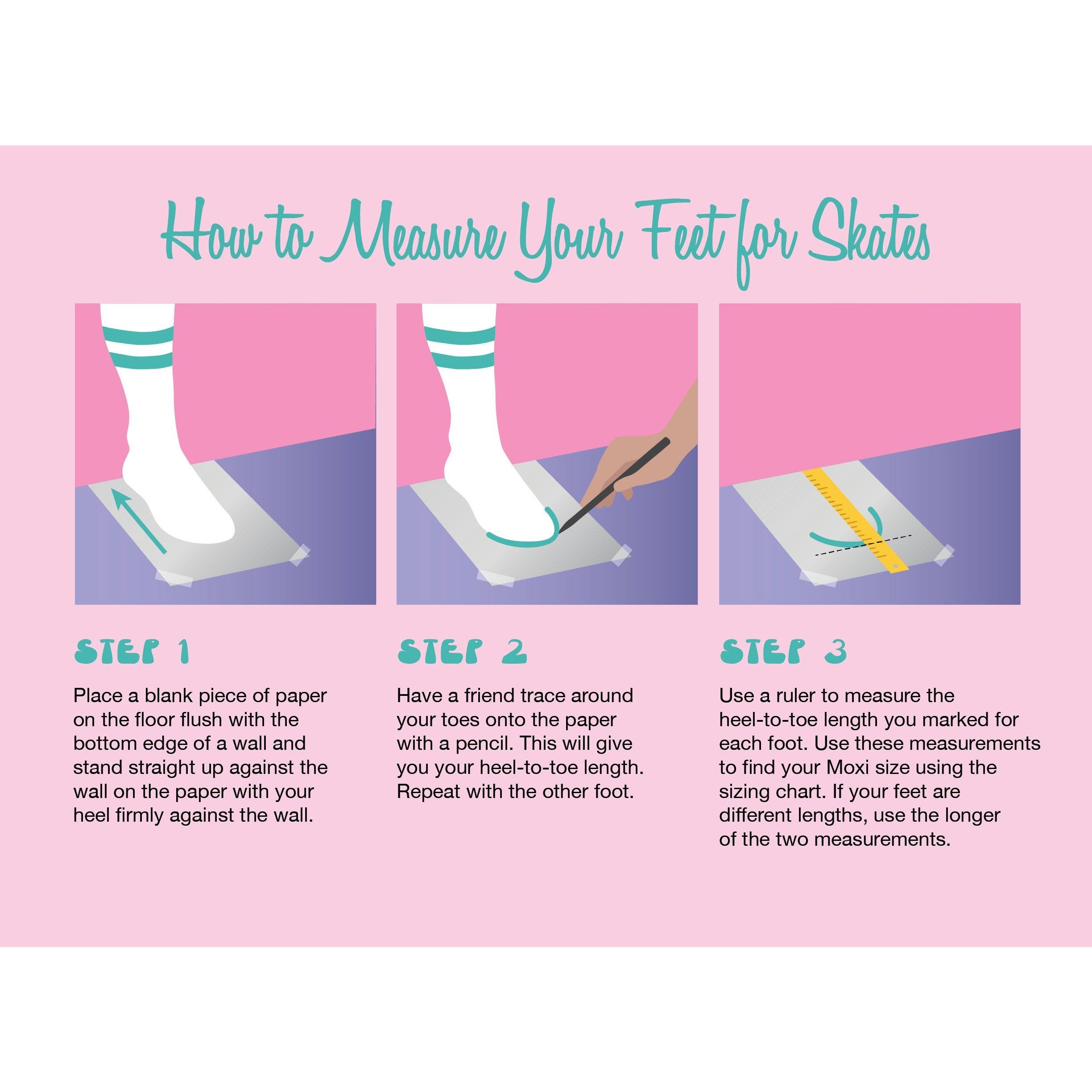 How to Measure Your Feet for Skates

STEP 1

Place a blank piece of paper on the floor flush with the bottom edge of a wall and stand straight up against the wall on the paper with your heel firmly against the wall.

STEP 2

Have a friend trace around your toes onto the paper with a pencil. This will give you your heel-to-toe length. Repeat with the other foot.

STEP 3

Use a ruler to measure the heel-to-toe length you marked for each foot. Use these measurements to find your Moxi size using the sizing chart. If your feet are different lengths, use the longer of the two measurements.